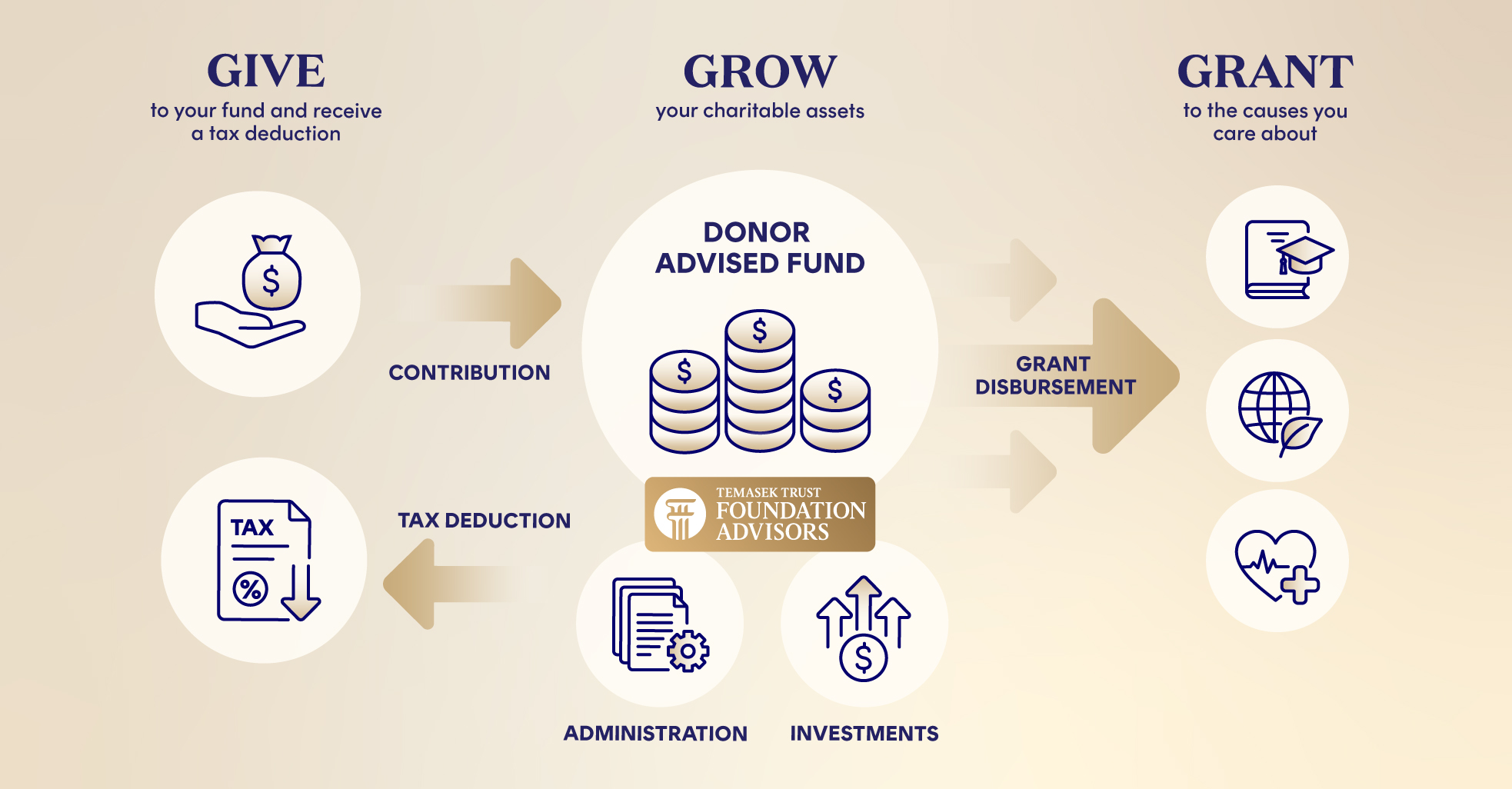 GIVE
to your fund and receive a tax deduction

GROW
your charitable assets

GRANT
to the causes you care about

$

CONTRIBUTION

DONOR ADVISED FUND

$ $ $

GRANT DISBURSEMENT

TAX

%

TAX DEDUCTION

TEMASEK TRUST
FOUNDATION ADVISORS

$

ADMINISTRATION

INVESTMENTS